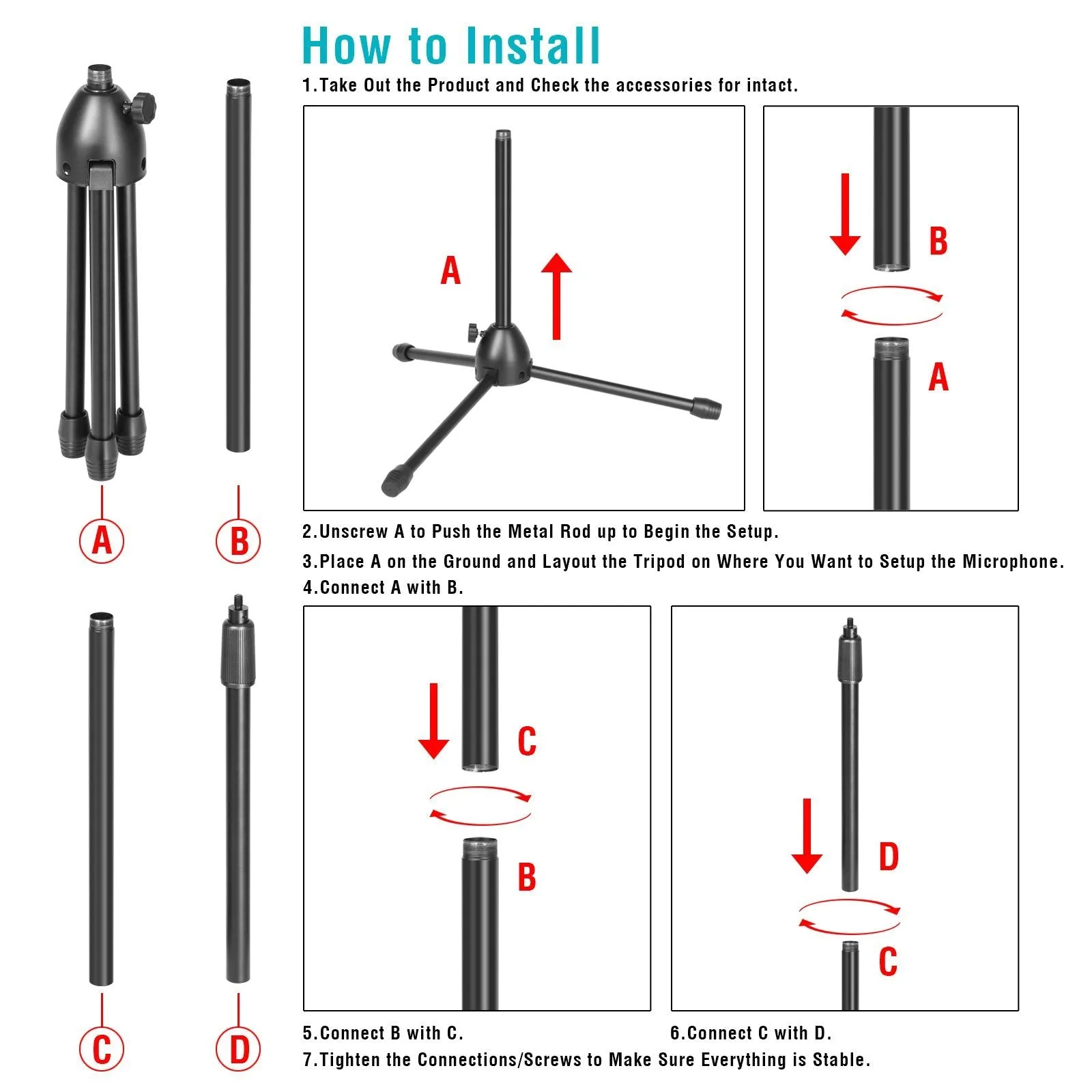 How to Install

1.Take Out the Product and Check the accessories for intact.

A

B

A

A

B

2.Unscrew A to Push the Metal Rod up to Begin the Setup.

3.Place A on the Ground and Layout the Tripod on Where You Want to Setup the Microphone.

4.Connect A with B.

C

B

D

C

C

D

5.Connect B with C.

6.Connect C with D.

7.Tighten the Connections/Screws to Make Sure Everything is Stable.